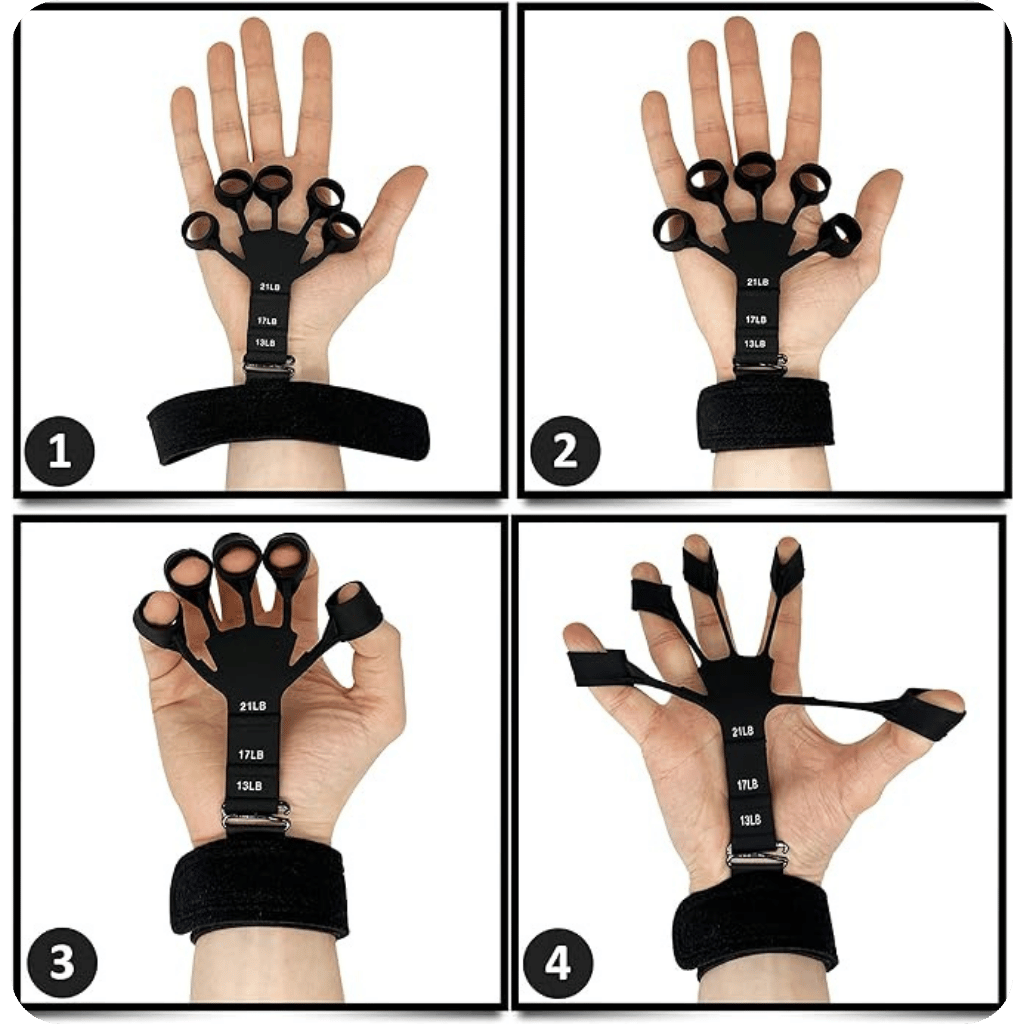 21LB
17LB
13LB
1

21LB
17LB
13LB
2

21LB
17LB
13LB
3

21LB
17LB
13LB
4