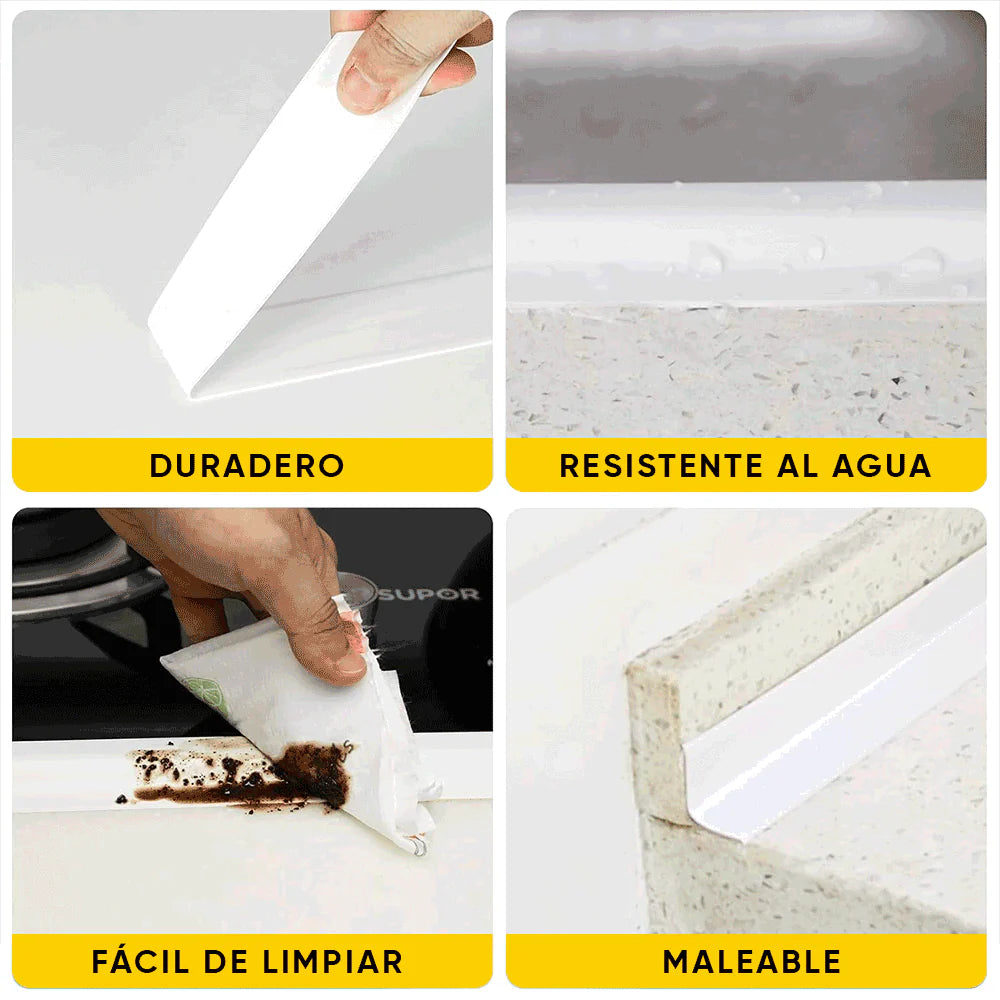 DURADERO

RESISTENTE AL AGUA

SUPOR

FÁCIL DE LIMPIAR

MALEABLE