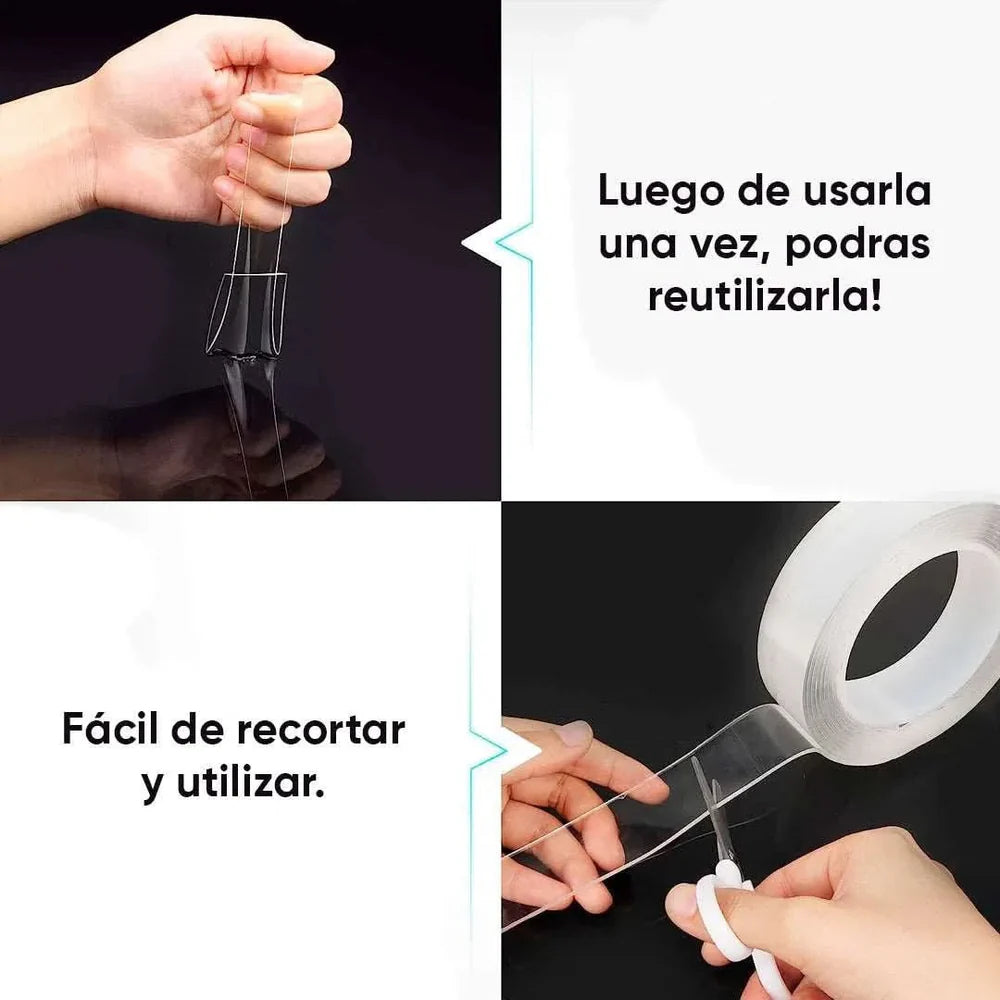 Luego de usarla una vez, podras reutilizarla!

Fácil de recortar y utilizar.